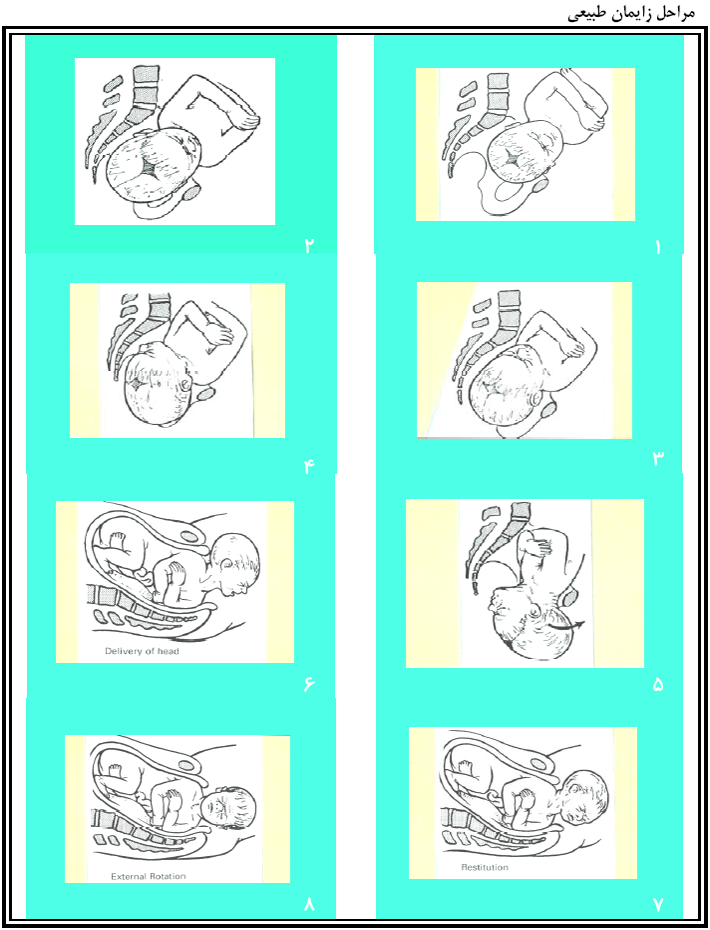 مراحل زایمان طبیعی

۱

۲

۳

۴

۵

Delivery of head

۶

Restitution

۷

External Rotation

۸